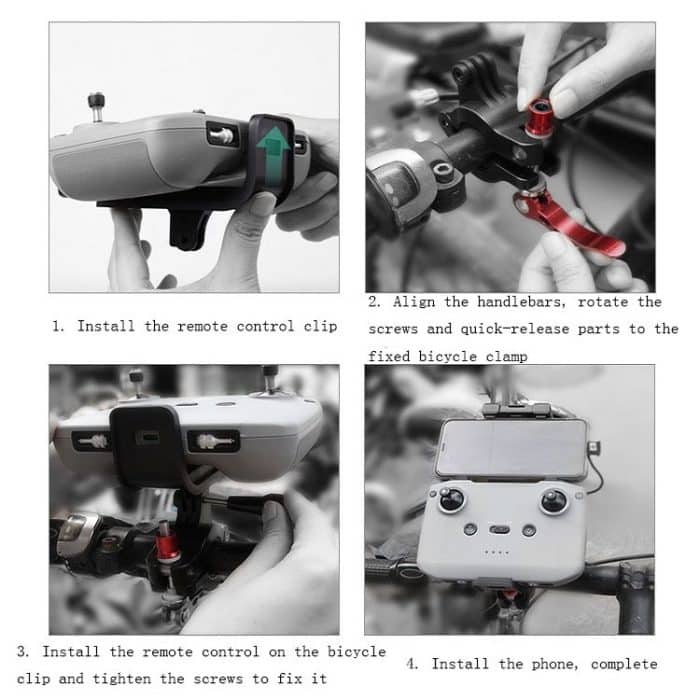 1. Install the remote control clip

2. Align the handlebars, rotate the screws and quick-release parts to the fixed bicycle clamp

3. Install the remote control on the bicycle clip and tighten the screws to fix it

4. Install the phone, complete