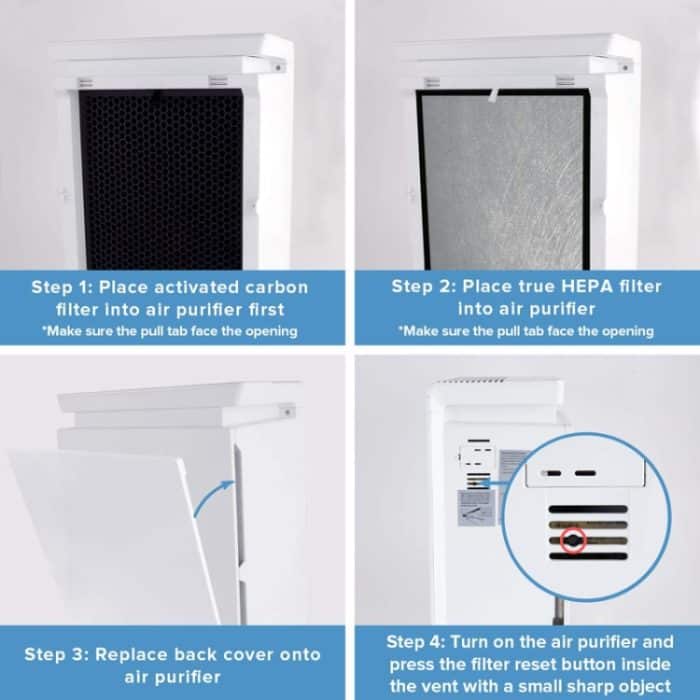 Step 1: Place activated carbon filter into air purifier first
*Make sure the pull tab face the opening

Step 2: Place true HEPA filter into air purifier
*Make sure the pull tab face the opening

Step 3: Replace back cover onto air purifier

Step 4: Turn on the air purifier and press the filter reset button inside the vent with a small sharp object