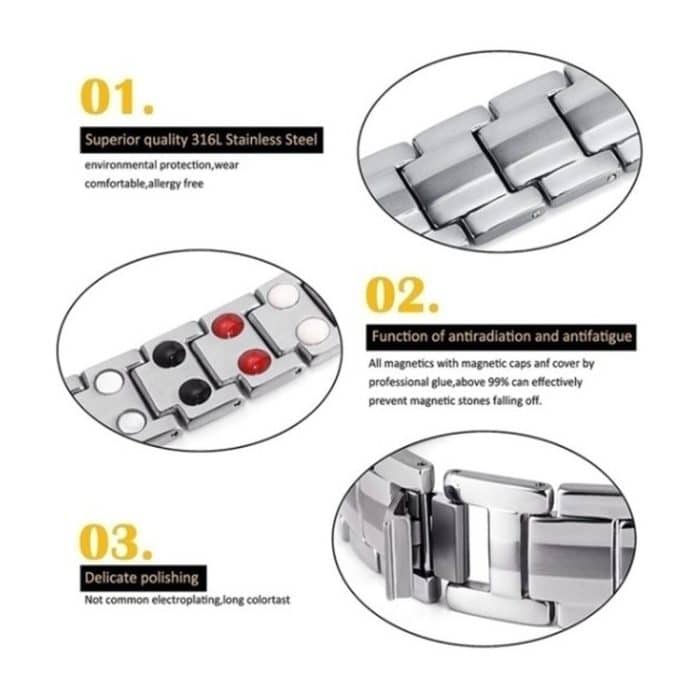 01.

Superior quality 316L Stainless Steel

environmental protection,wear comfortable,allergy free

02.

Function of antiradiation and antifatigue

All magnetics with magnetic caps anf cover by professional glue,above 99% can effectively prevent magnetic stones falling off.

03.

Delicate polishing

Not common electroplating,long colortast