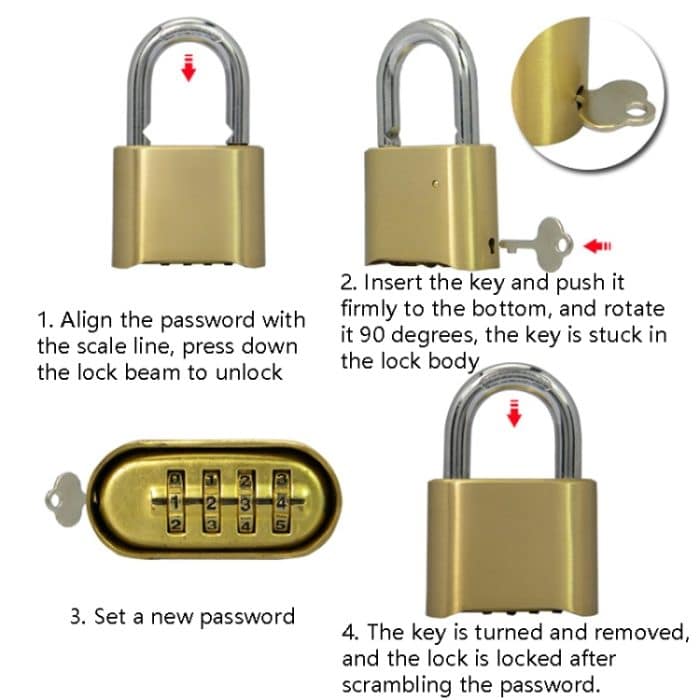 1. Align the password with the scale line, press down the lock beam to unlock

2. Insert the key and push it firmly to the bottom, and rotate it 90 degrees, the key is stuck in the lock body

0 1 2 3
1 2 3 4
2 3 4 5

3. Set a new password

4. The key is turned and removed, and the lock is locked after scrambling the password.