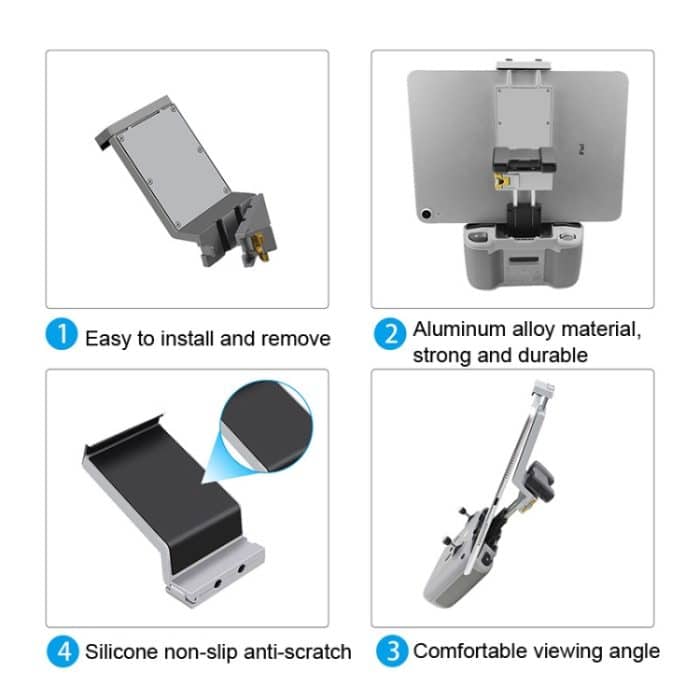 1 Easy to install and remove

2 Aluminum alloy material, strong and durable

4 Silicone non-slip anti-scratch

3 Comfortable viewing angle