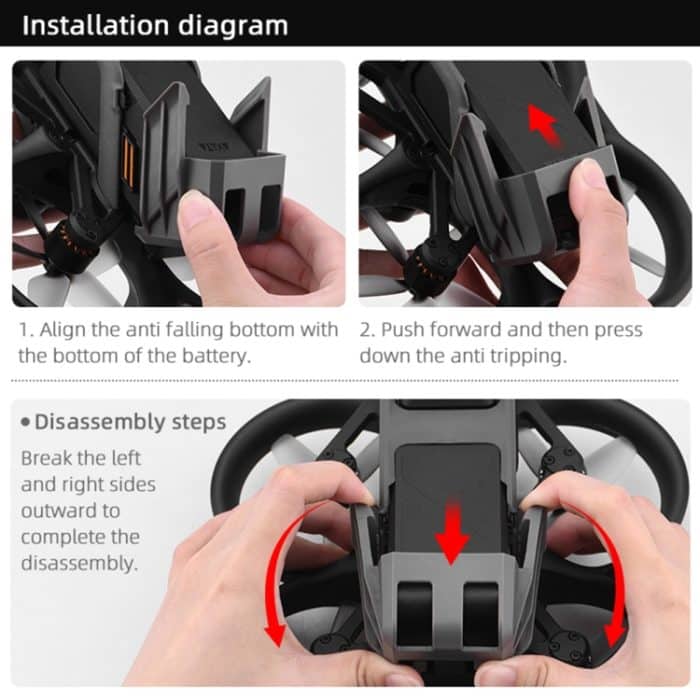 Installation diagram

1. Align the anti falling bottom with the bottom of the battery.

2. Push forward and then press down the anti tripping.

• Disassembly steps

Break the left and right sides outward to complete the disassembly.