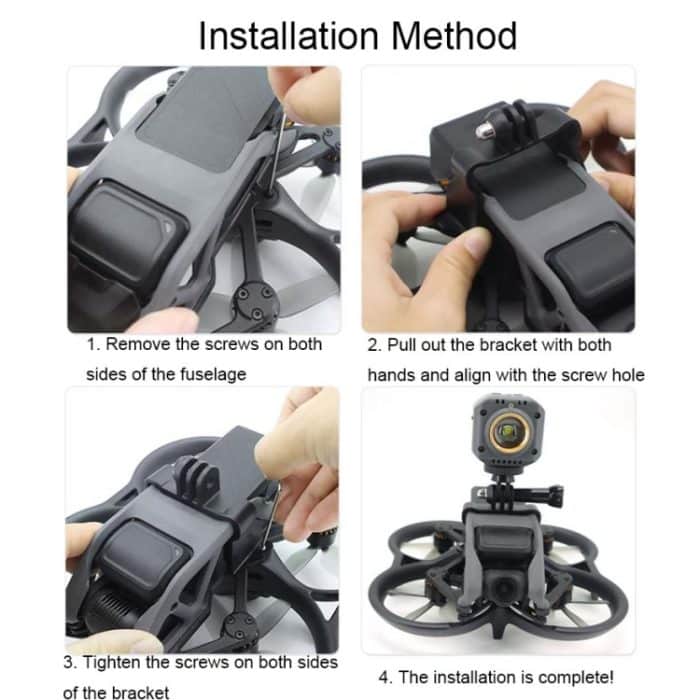 Installation Method

1. Remove the screws on both sides of the fuselage

2. Pull out the bracket with both hands and align with the screw hole

3. Tighten the screws on both sides of the bracket

4. The installation is complete!