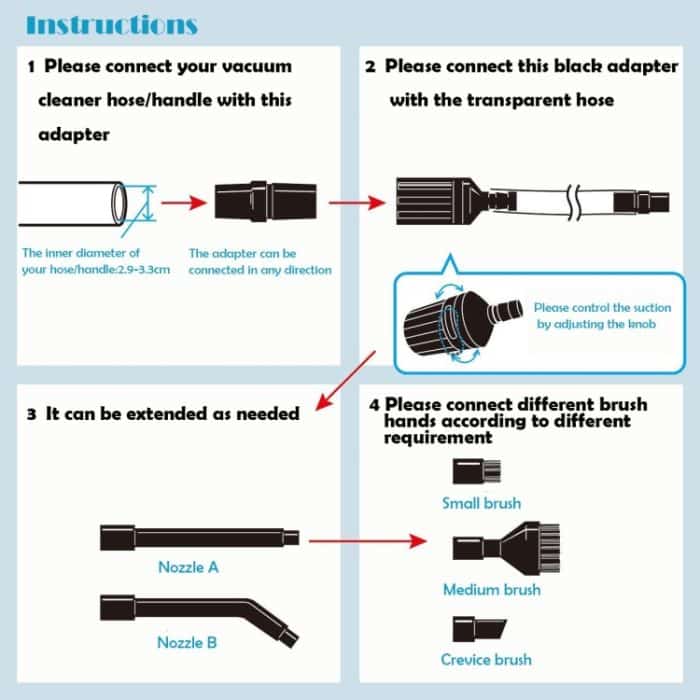 Instructions

1 Please connect your vacuum cleaner hose/handle with this adapter

The inner diameter of your hose/handle:2.9-3.3cm

The adapter can be connected in any direction

2 Please connect this black adapter with the transparent hose

Please control the suction by adjusting the knob

3 It can be extended as needed

Nozzle A

Nozzle B

4 Please connect different brush hands according to different requirement

Small brush

Medium brush

Crevice brush