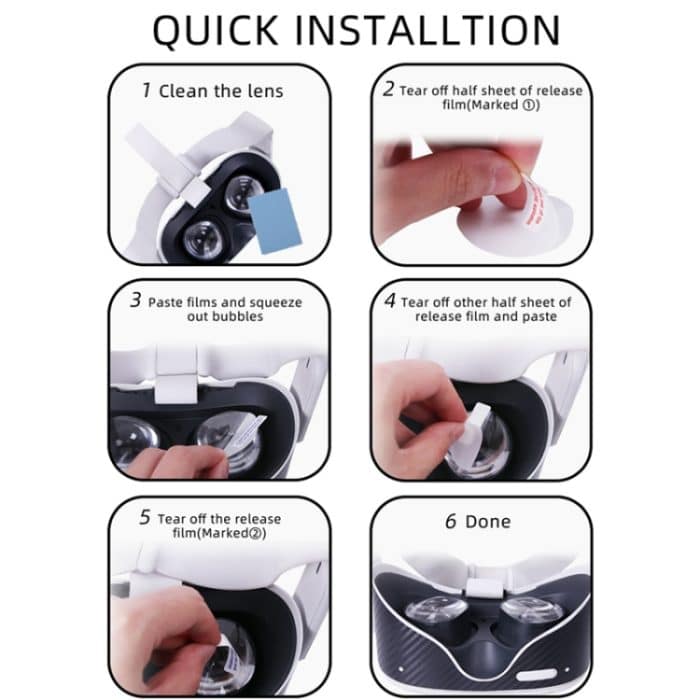 QUICK INSTALLTION

1 Clean the lens

2 Tear off half sheet of release film(Marked ①)

3 Paste films and squeeze out bubbles

4 Tear off other half sheet of release film and paste

5 Tear off the release film(Marked②)

6 Done