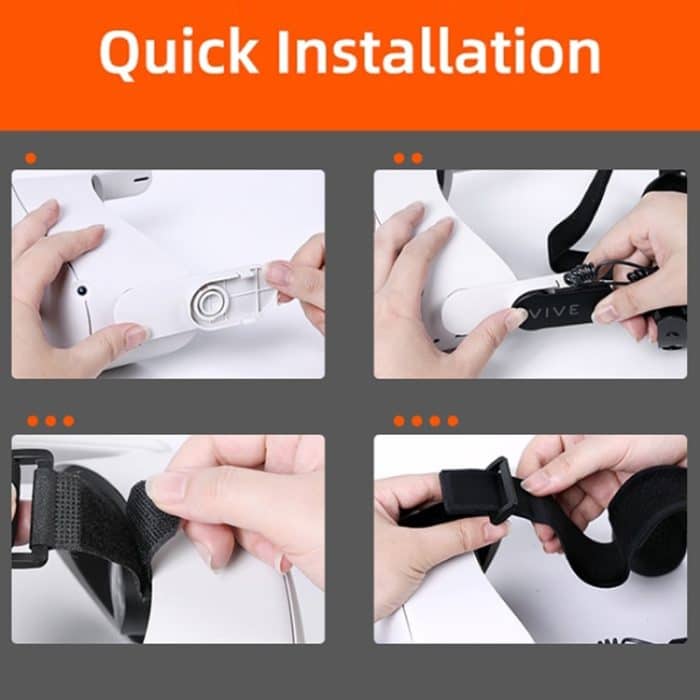 Quick Installation

VIVE