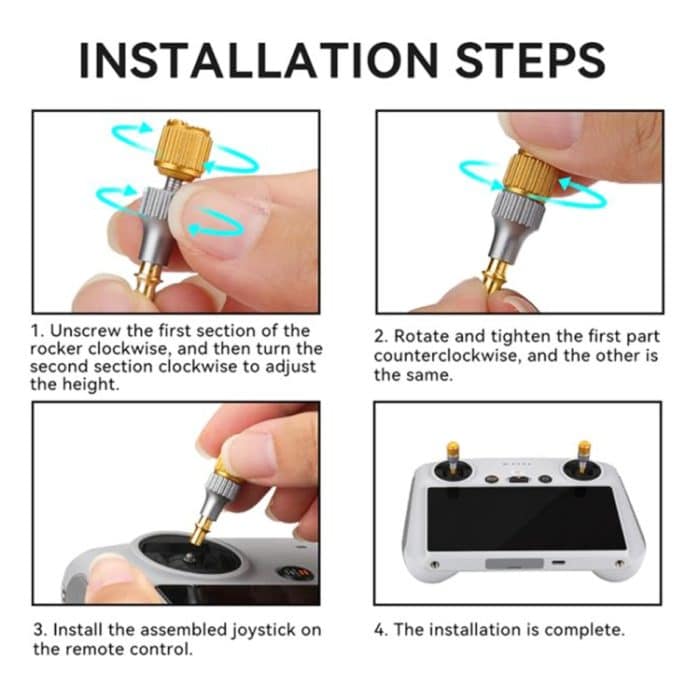 INSTALLATION STEPS

1. Unscrew the first section of the rocker clockwise, and then turn the second section clockwise to adjust the height.

2. Rotate and tighten the first part counterclockwise, and the other is the same.

3. Install the assembled joystick on the remote control.

4. The installation is complete.