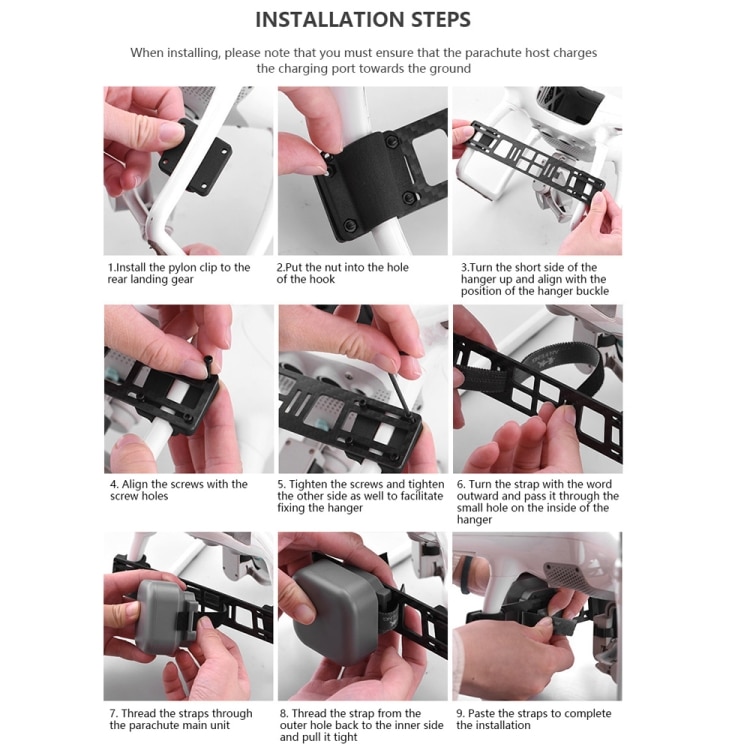 INSTALLATION STEPS

When installing, please note that you must ensure that the parachute host charges the charging port towards the ground

1.Install the pylon clip to the rear landing gear

2.Put the nut into the hole of the hook

3.Turn the short side of the hanger up and align with the position of the hanger buckle

4. Align the screws with the screw holes

5. Tighten the screws and tighten the other side as well to facilitate fixing the hanger

6. Turn the strap with the word outward and pass it through the small hole on the inside of the hanger

7. Thread the straps through the parachute main unit

8. Thread the strap from the outer hole back to the inner side and pull it tight

9. Paste the straps to complete the installation