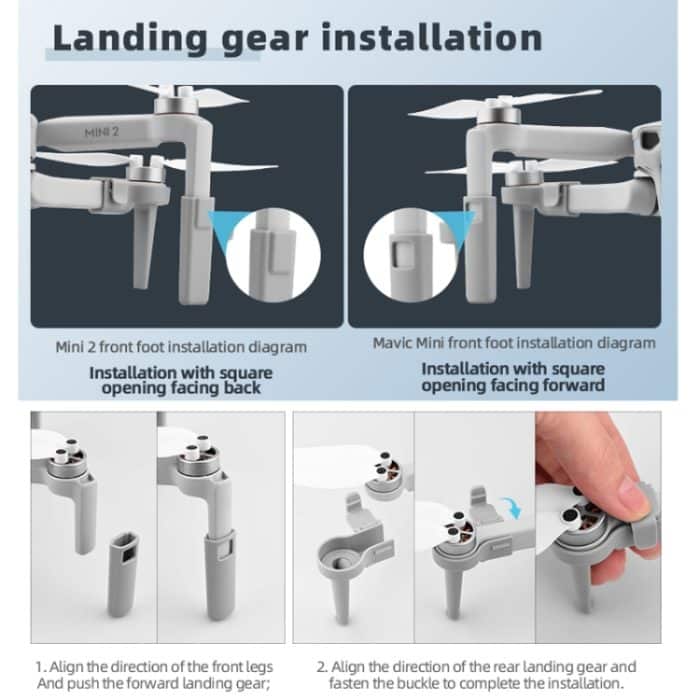 Landing gear installation

MINI 2

Mini 2 front foot installation diagram

Installation with square opening facing back

Mavic Mini front foot installation diagram

Installation with square opening facing forward

1. Align the direction of the front legs And push the forward landing gear;

2. Align the direction of the rear landing gear and fasten the buckle to complete the installation.