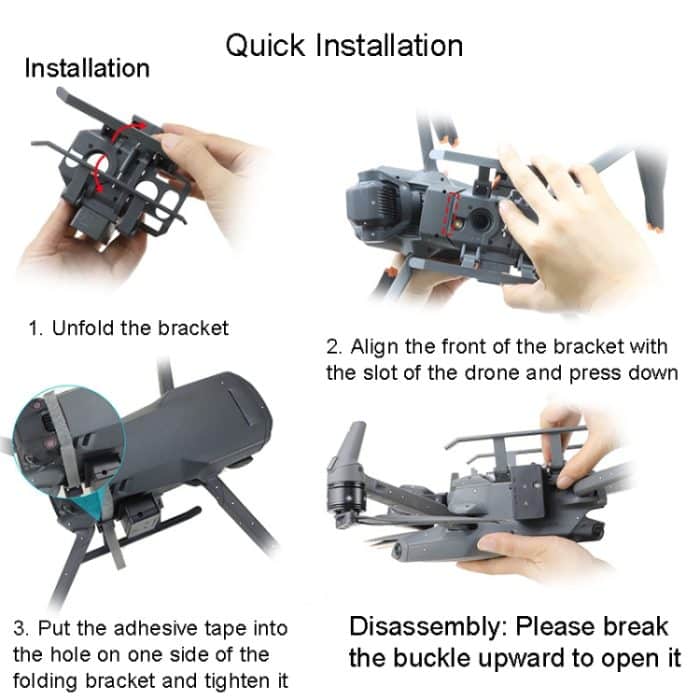 Quick Installation

Installation

1. Unfold the bracket

2. Align the front of the bracket with the slot of the drone and press down

3. Put the adhesive tape into the hole on one side of the folding bracket and tighten it

Disassembly: Please break the buckle upward to open it