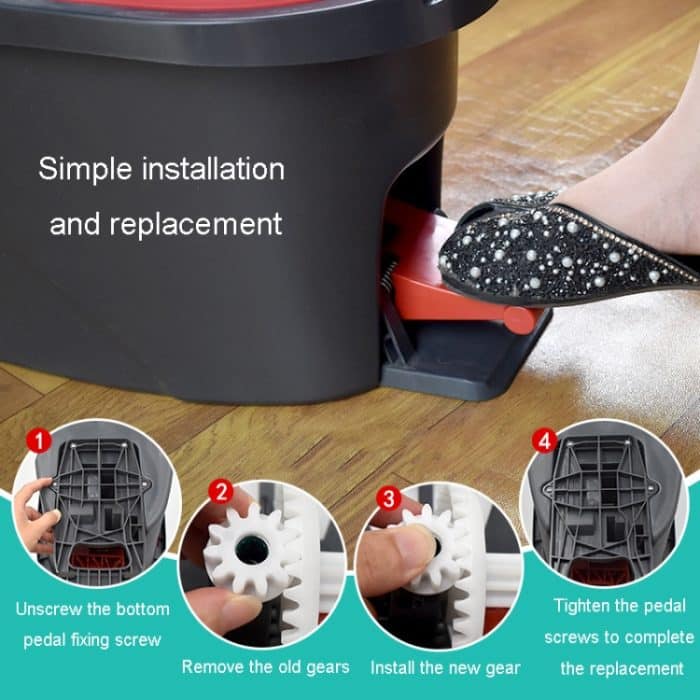 Simple installation and replacement

1
Unscrew the bottom pedal fixing screw

2
Remove the old gears

3
Install the new gear

4
Tighten the pedal screws to complete the replacement