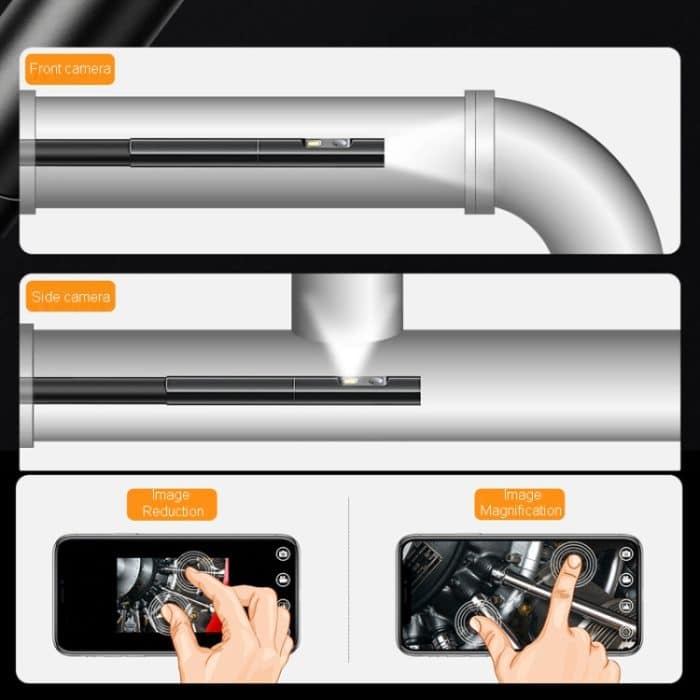 Front camera

Side camera

Image Reduction

Image Magnification