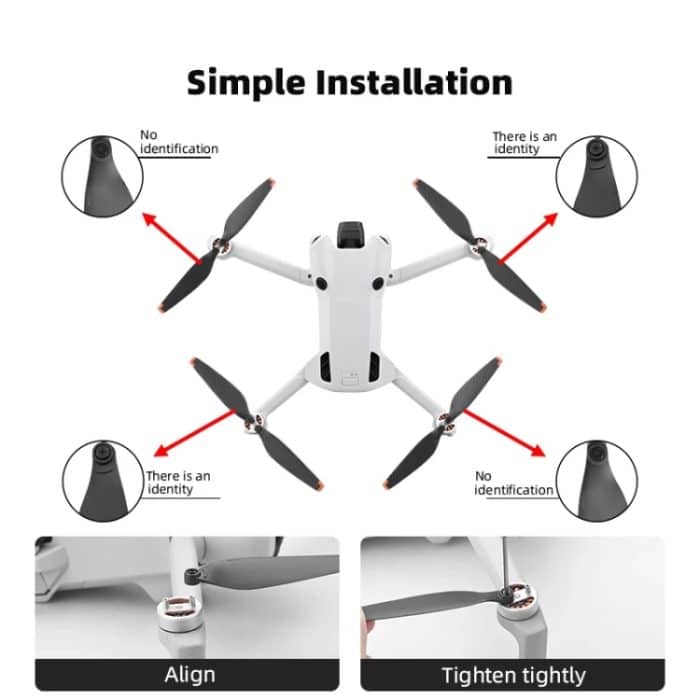 Simple Installation

No identification

There is an identity

There is an identity

No identification

Align

Tighten tightly