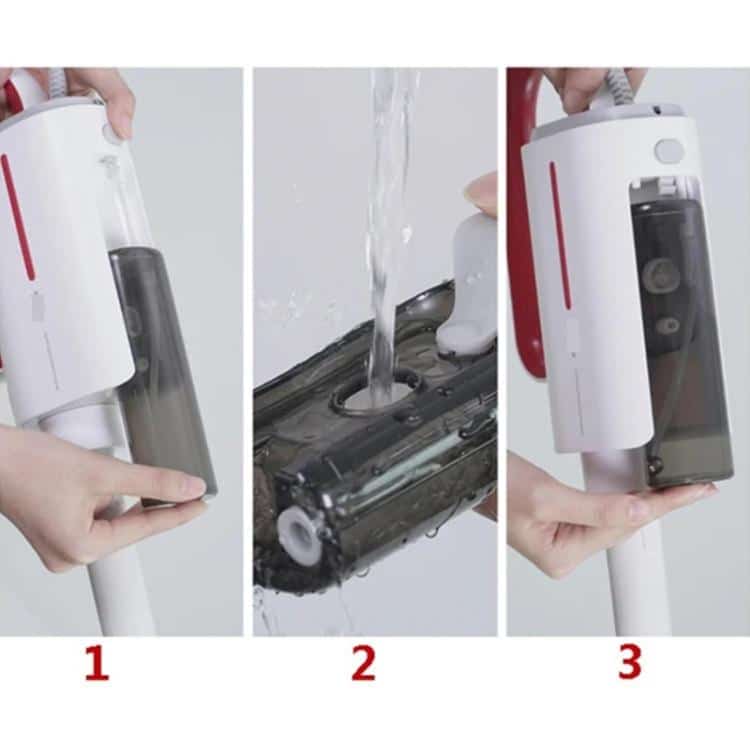 1

2

3