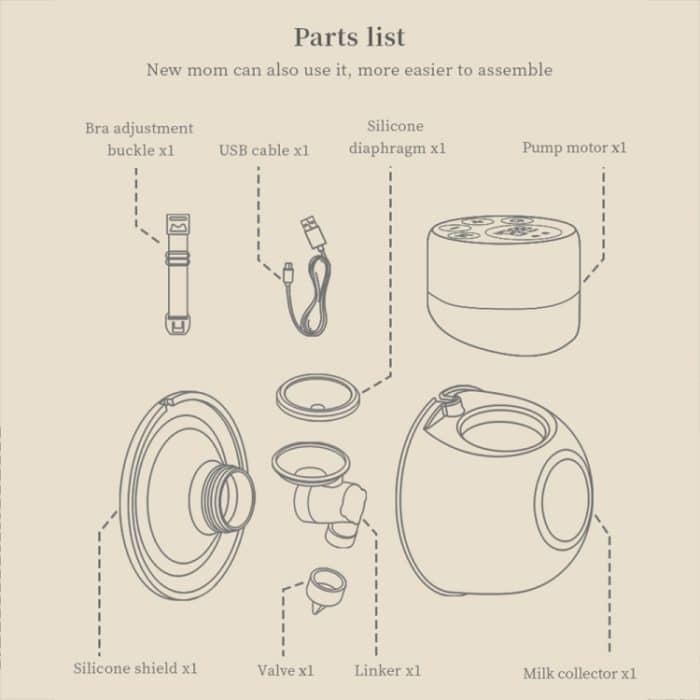 Parts list

New mom can also use it, more easier to assemble

Bra adjustment buckle x1

USB cable x1

Silicone diaphragm x1

Pump motor x1

Silicone shield x1

Valve x1

Linker x1

Milk collector x1