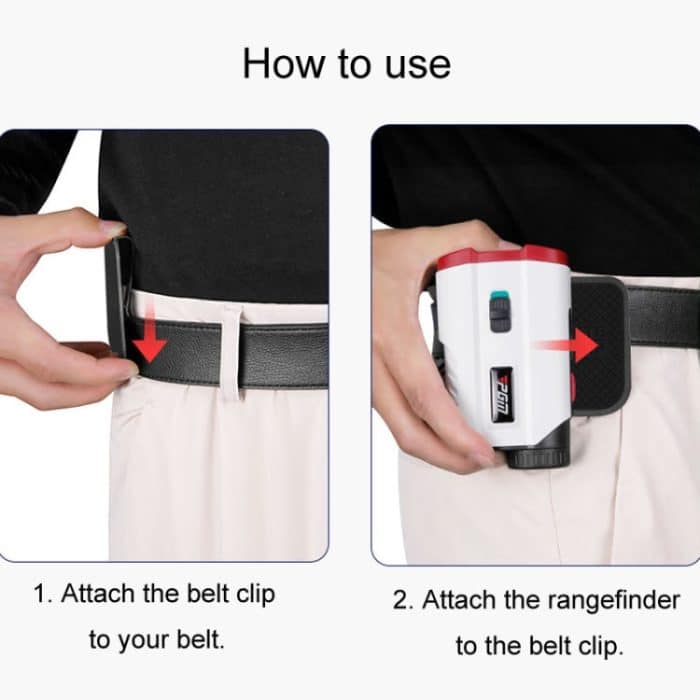 How to use

PGM

1. Attach the belt clip to your belt.

2. Attach the rangefinder to the belt clip.