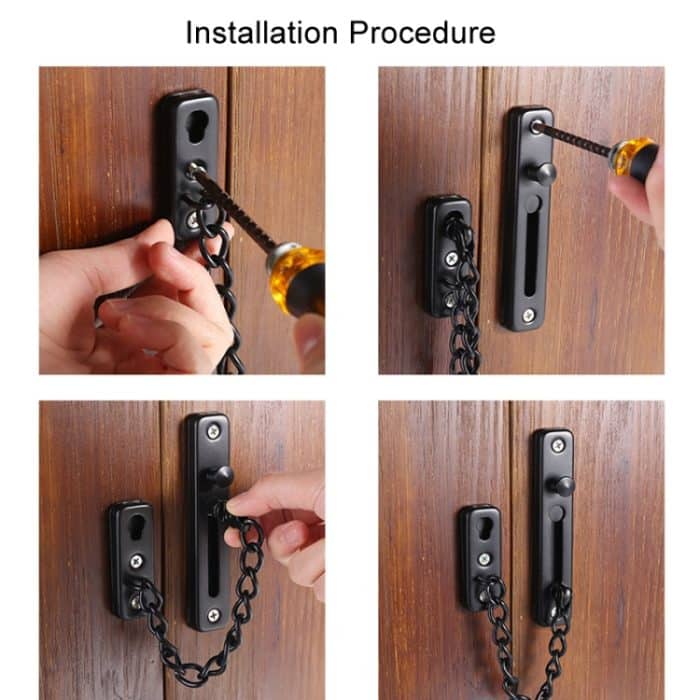 Installation Procedure