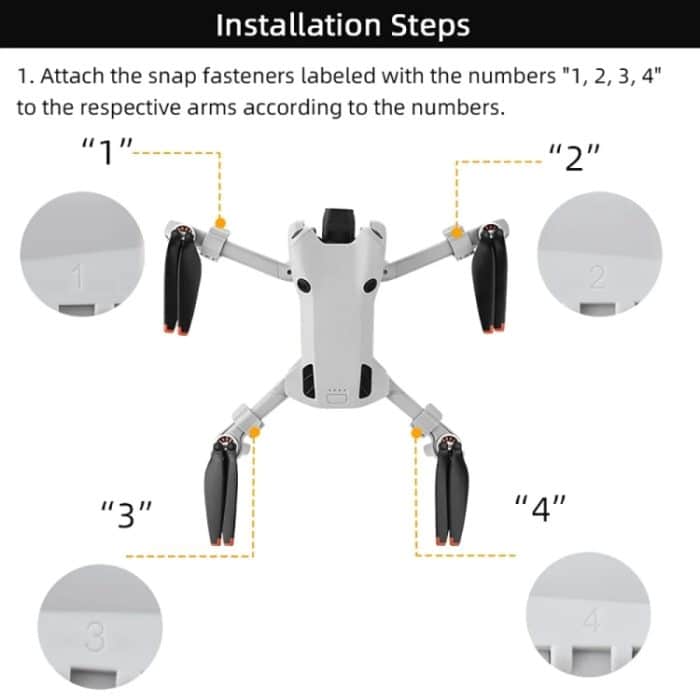 Installation Steps

1. Attach the snap fasteners labeled with the numbers "1, 2, 3, 4" to the respective arms according to the numbers.

"1"

"2"

1

2

"3"

"4"

3

4