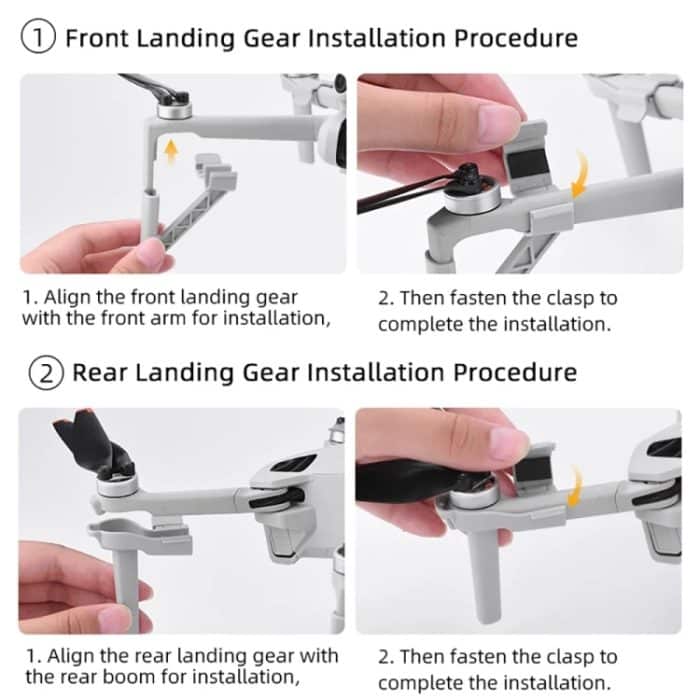 ① Front Landing Gear Installation Procedure

1. Align the front landing gear with the front arm for installation,

2. Then fasten the clasp to complete the installation.

② Rear Landing Gear Installation Procedure

1. Align the rear landing gear with the rear boom for installation,

2. Then fasten the clasp to complete the installation.