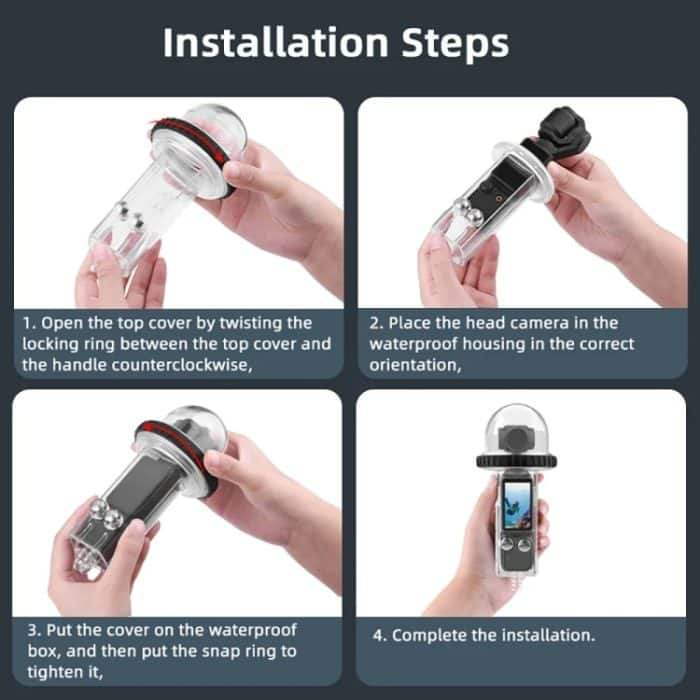 Installation Steps

1. Open the top cover by twisting the locking ring between the top cover and the handle counterclockwise,

2. Place the head camera in the waterproof housing in the correct orientation,

3. Put the cover on the waterproof box, and then put the snap ring to tighten it,

4. Complete the installation.