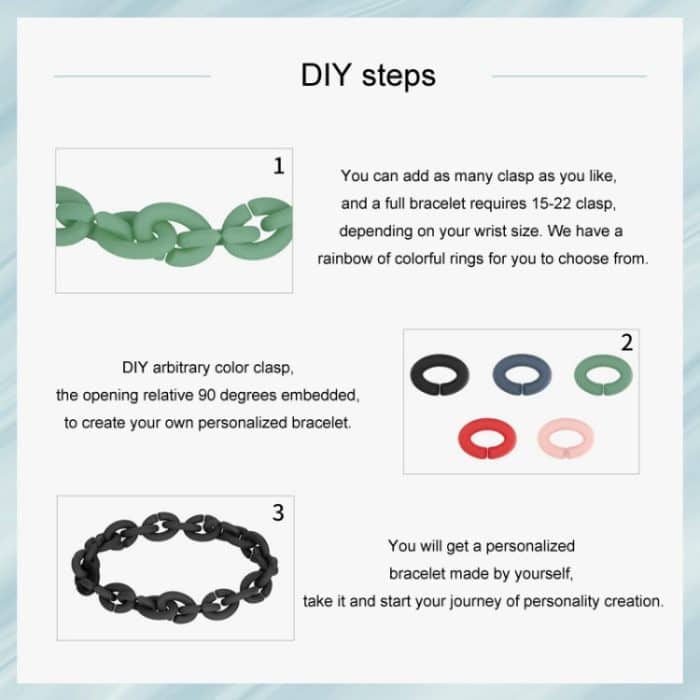 DIY steps

1

You can add as many clasp as you like, and a full bracelet requires 15-22 clasp, depending on your wrist size. We have a rainbow of colorful rings for you to choose from.

DIY arbitrary color clasp, the opening relative 90 degrees embedded, to create your own personalized bracelet.

2

3

You will get a personalized bracelet made by yourself, take it and start your journey of personality creation.