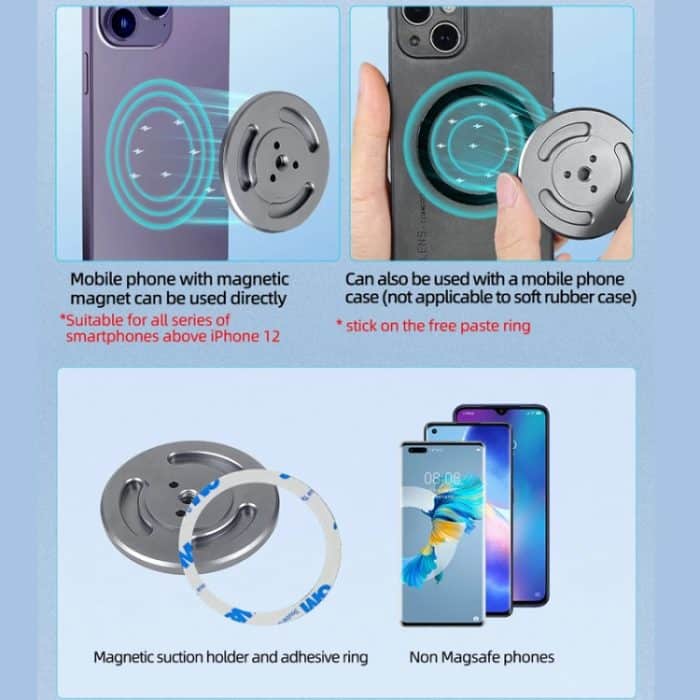 Mobile phone with magnetic magnet can be used directly

*Suitable for all series of smartphones above iPhone 12

Can also be used with a mobile phone case (not applicable to soft rubber case)

* stick on the free paste ring

08:08

Magnetic suction holder and adhesive ring

Non Magsafe phones