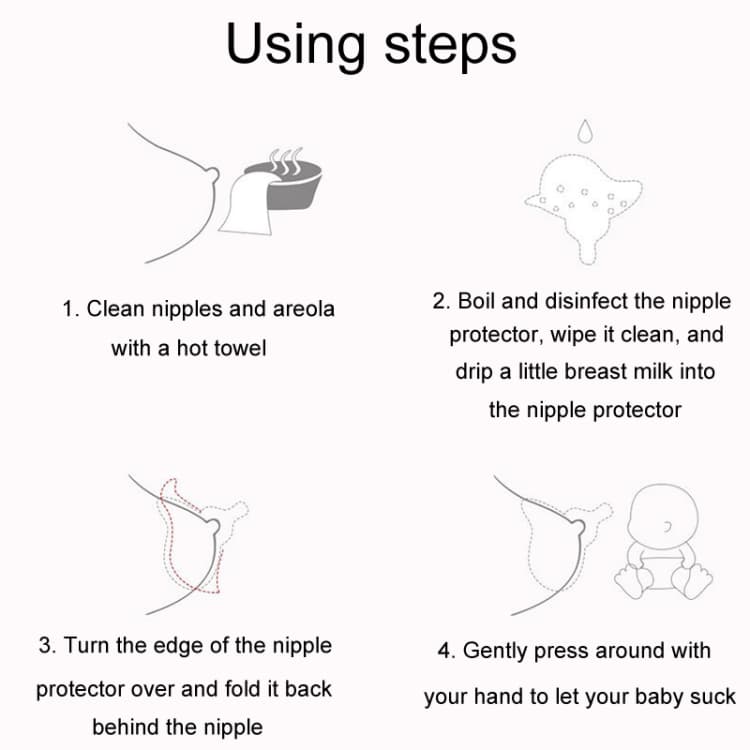 Using steps

1. Clean nipples and areola with a hot towel

2. Boil and disinfect the nipple protector, wipe it clean, and drip a little breast milk into the nipple protector

3. Turn the edge of the nipple protector over and fold it back behind the nipple

4. Gently press around with your hand to let your baby suck