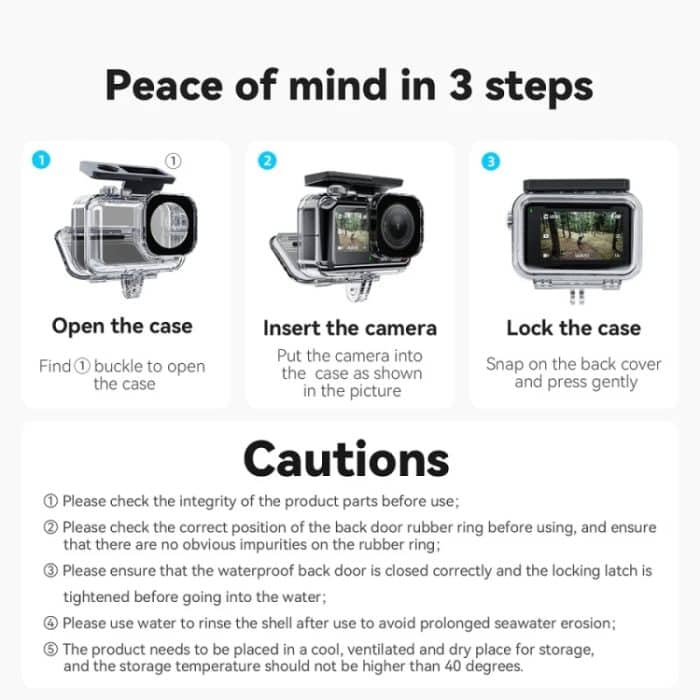 Peace of mind in 3 steps

1

①

Open the case

Find ① buckle to open the case

2

Insert the camera

Put the camera into the case as shown in the picture

3

Lock the case

Snap on the back cover and press gently

Cautions

① Please check the integrity of the product parts before use;

② Please check the correct position of the back door rubber ring before using, and ensure that there are no obvious impurities on the rubber ring;

③ Please ensure that the waterproof back door is closed correctly and the locking latch is tightened before going into the water;

④ Please use water to rinse the shell after use to avoid prolonged seawater erosion;

⑤ The product needs to be placed in a cool, ventilated and dry place for storage, and the storage temperature should not be higher than 40 degrees.