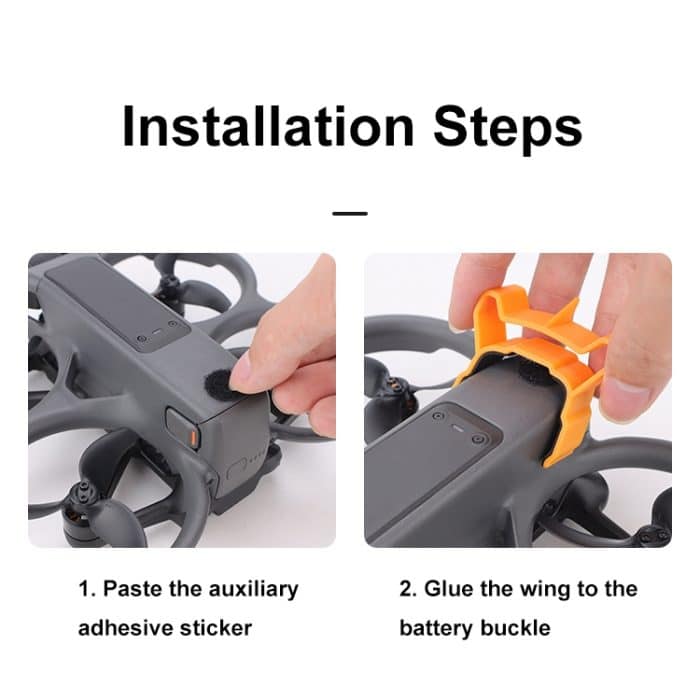 Installation Steps

1. Paste the auxiliary adhesive sticker

2. Glue the wing to the battery buckle