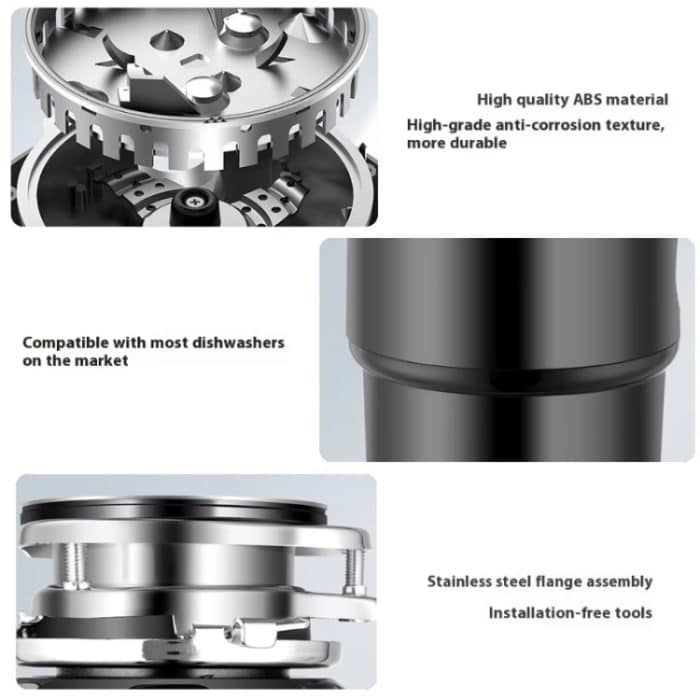 High quality ABS material

High-grade anti-corrosion texture, more durable

Compatible with most dishwashers on the market

Stainless steel flange assembly

Installation-free tools