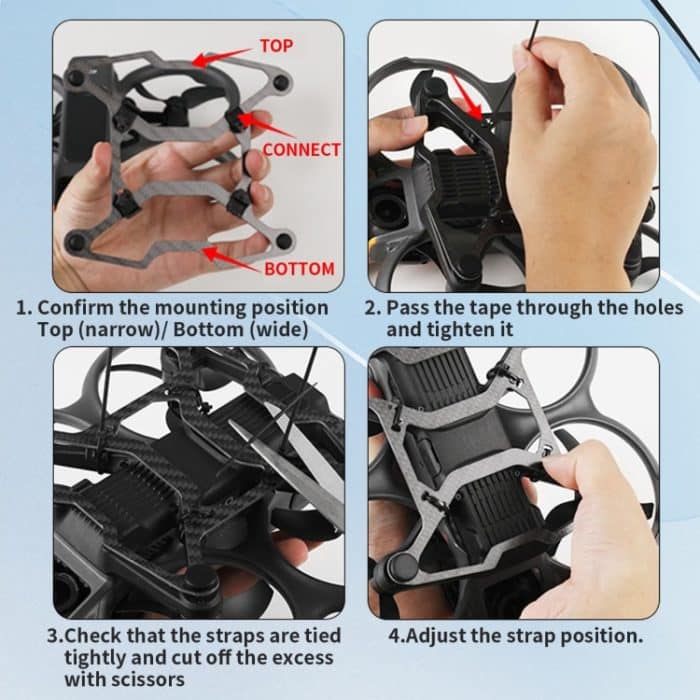 TOP

CONNECT

BOTTOM

1. Confirm the mounting position Top (narrow)/ Bottom (wide)

2. Pass the tape through the holes and tighten it

3.Check that the straps are tied tightly and cut off the excess with scissors

4.Adjust the strap position.