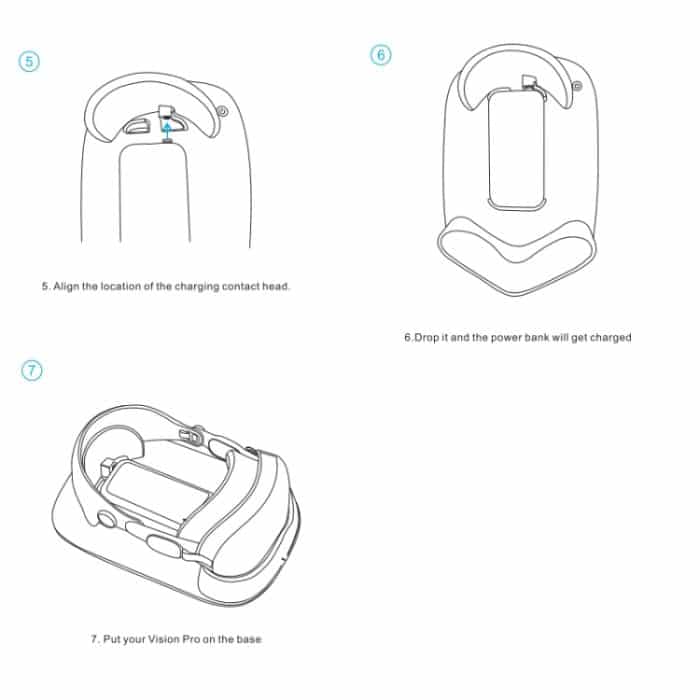 ⑤

5. Align the location of the charging contact head.

⑥

6.Drop it and the power bank will get charged

⑦

7. Put your Vision Pro on the base