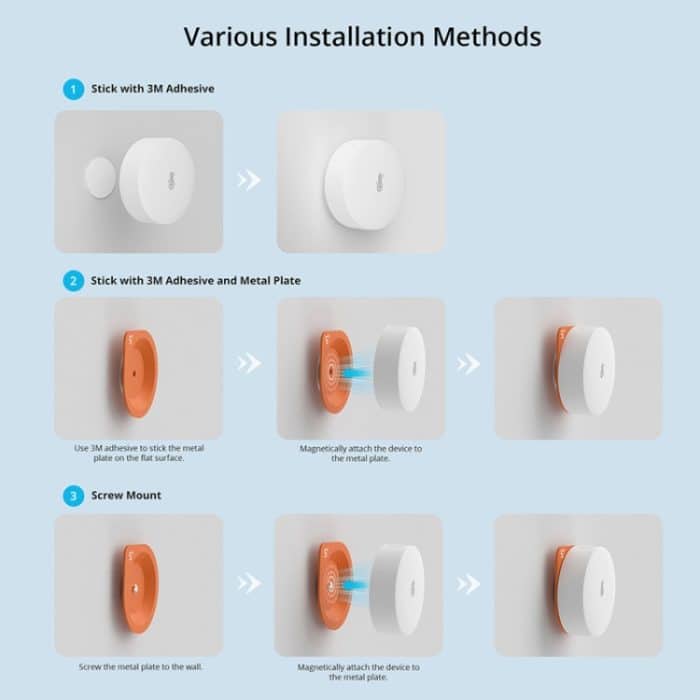 Various Installation Methods

1 Stick with 3M Adhesive

2 Stick with 3M Adhesive and Metal Plate

Use 3M adhesive to stick the metal plate on the flat surface.

Magnetically attach the device to the metal plate.

3 Screw Mount

Screw the metal plate to the wall.

Magnetically attach the device to the metal plate.