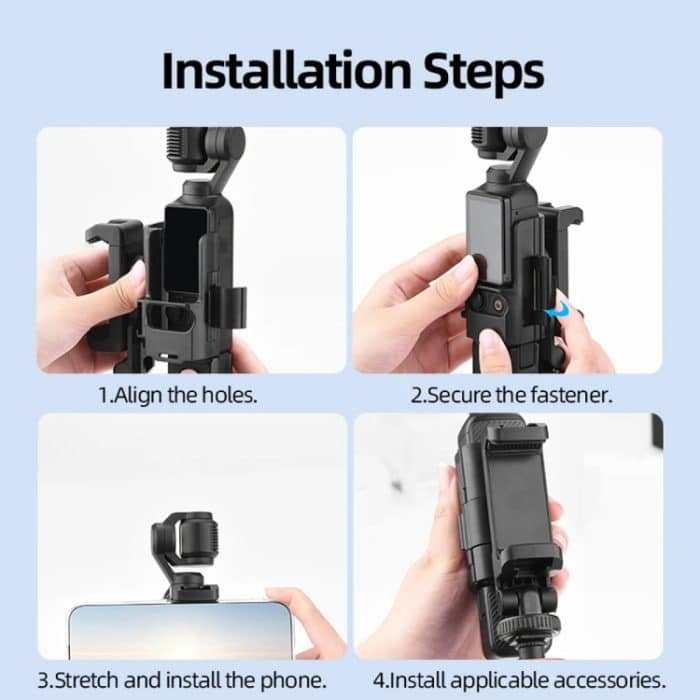 Installation Steps

1.Align the holes.

2.Secure the fastener.

3.Stretch and install the phone.

4.Install applicable accessories.