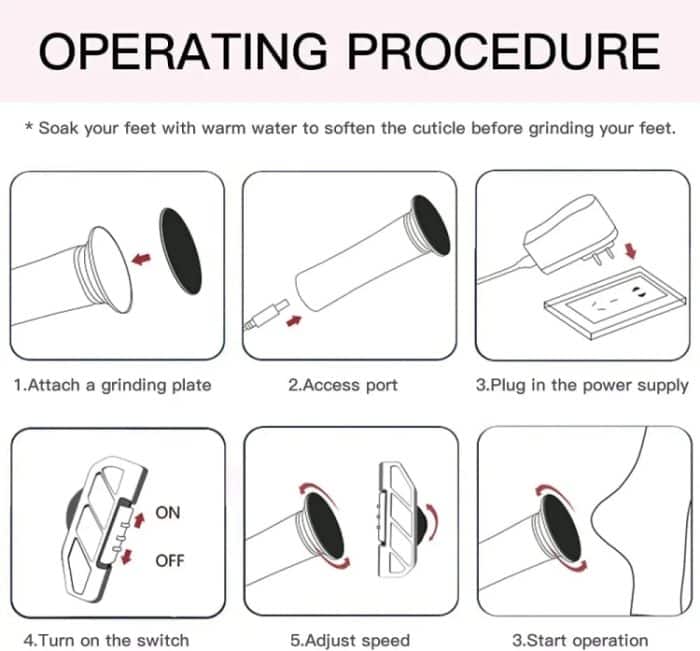 OPERATING PROCEDURE

* Soak your feet with warm water to soften the cuticle before grinding your feet.

1.Attach a grinding plate

2.Access port

3.Plug in the power supply

ON

OFF

4.Turn on the switch

5.Adjust speed

3.Start operation