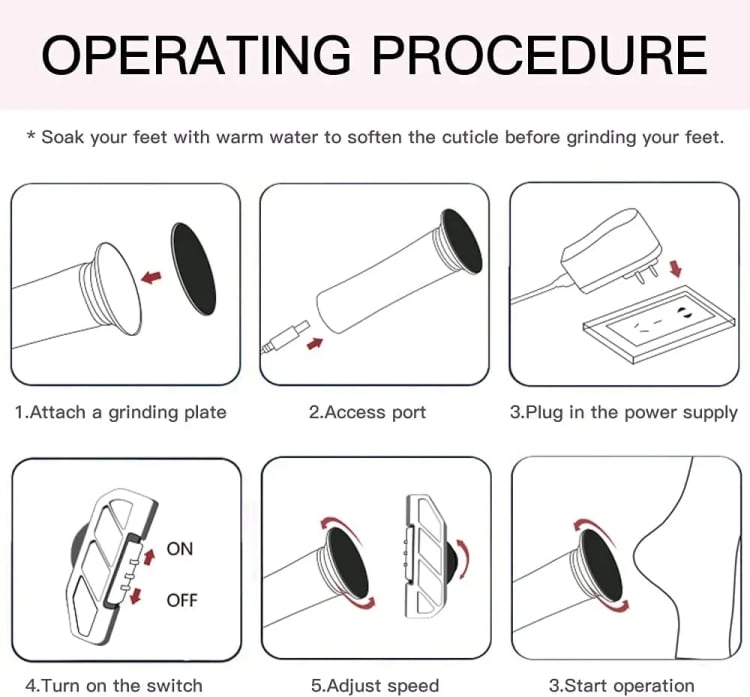 OPERATING PROCEDURE

* Soak your feet with warm water to soften the cuticle before grinding your feet.

1.Attach a grinding plate

2.Access port

3.Plug in the power supply

ON

OFF

4.Turn on the switch

5.Adjust speed

3.Start operation