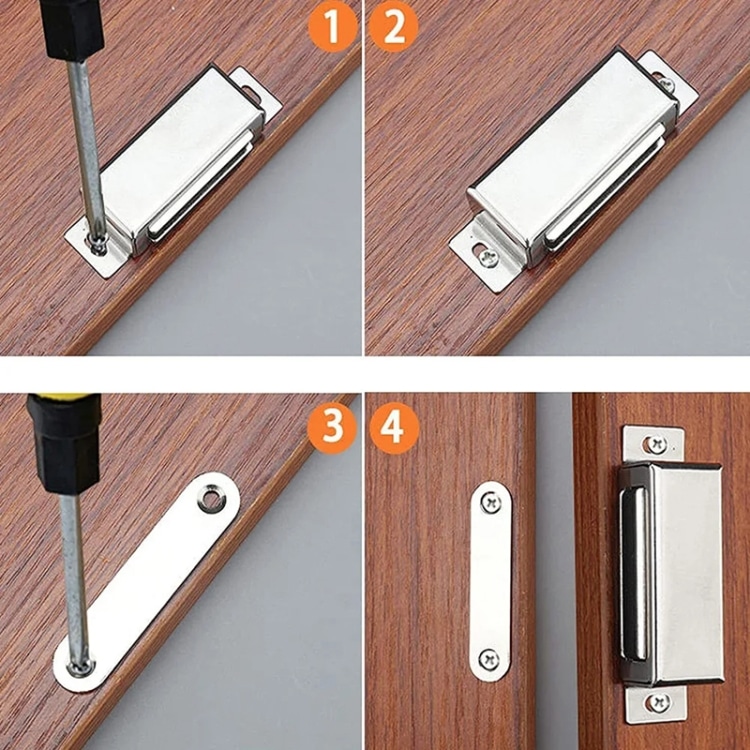 1
2
3
4