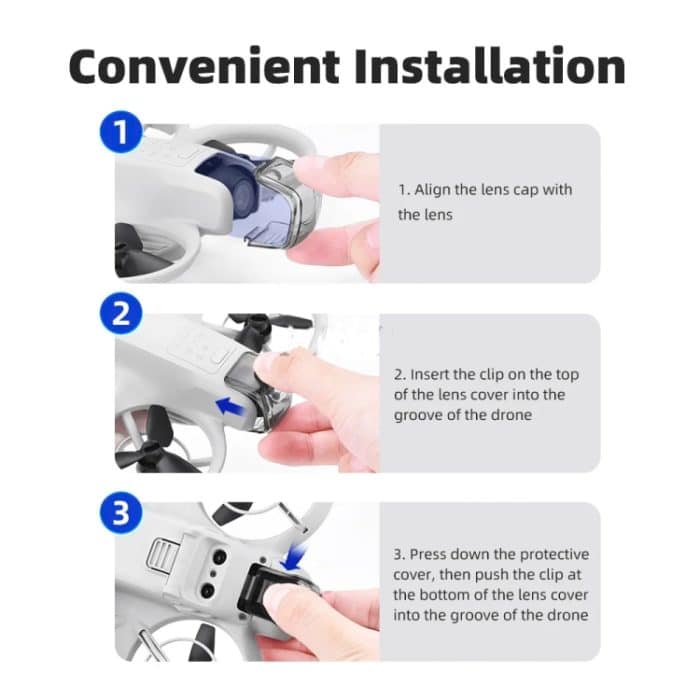 Convenient Installation

1

1. Align the lens cap with the lens

2

2. Insert the clip on the top of the lens cover into the groove of the drone

3

3. Press down the protective cover, then push the clip at the bottom of the lens cover into the groove of the drone