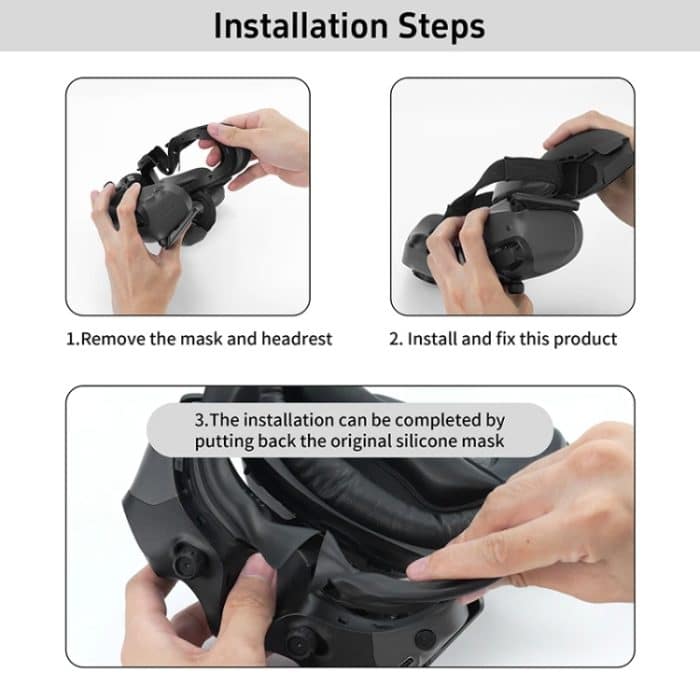 Installation Steps

1.Remove the mask and headrest

2. Install and fix this product

3.The installation can be completed by putting back the original silicone mask