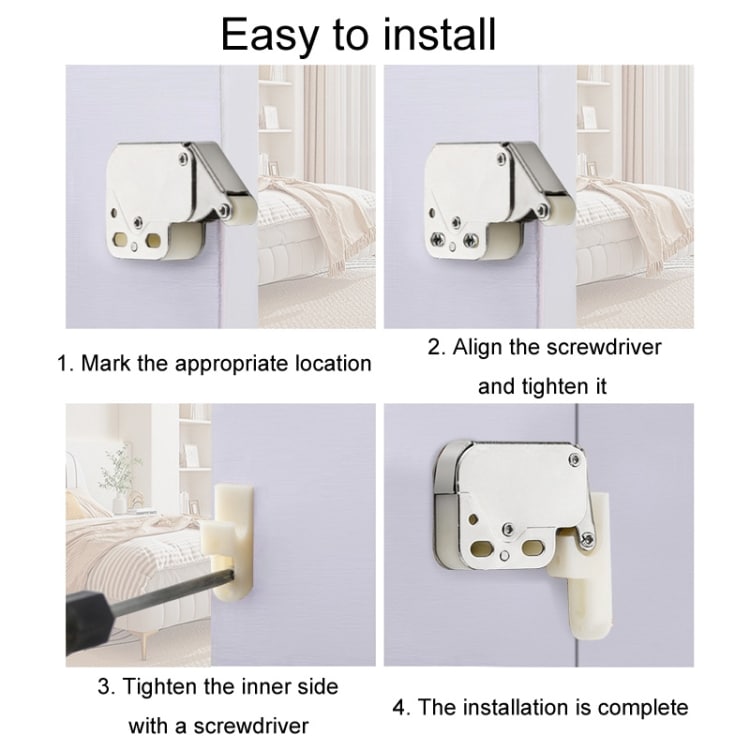 Easy to install

1. Mark the appropriate location

2. Align the screwdriver and tighten it

3. Tighten the inner side with a screwdriver

4. The installation is complete