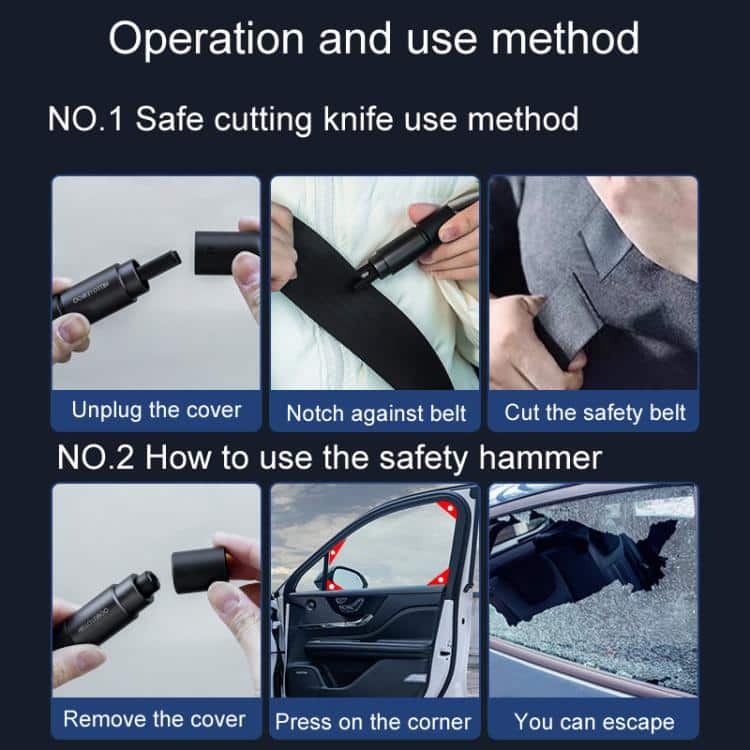 Operation and use method

NO.1 Safe cutting knife use method

Unplug the cover

Notch against belt

Cut the safety belt

NO.2 How to use the safety hammer

Remove the cover

Press on the corner

You can escape