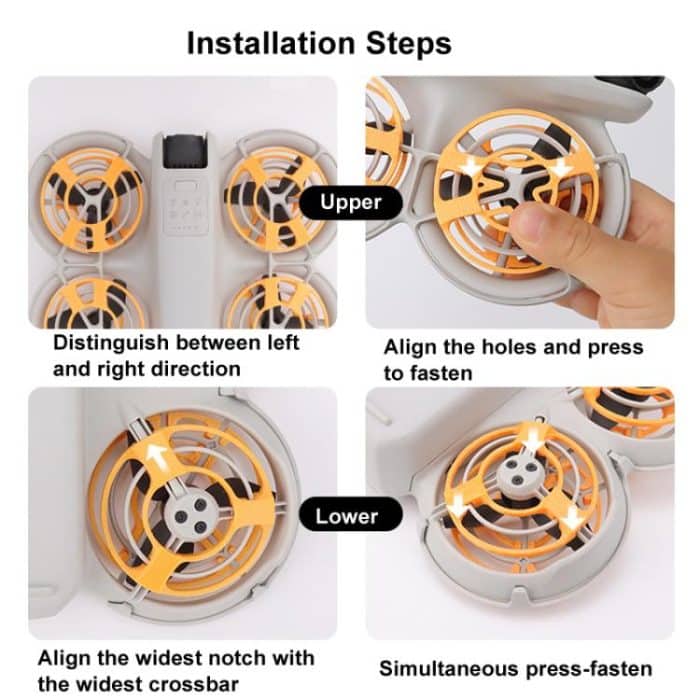 Installation Steps

Upper

Distinguish between left and right direction

Align the holes and press to fasten

Lower

Align the widest notch with the widest crossbar

Simultaneous press-fasten