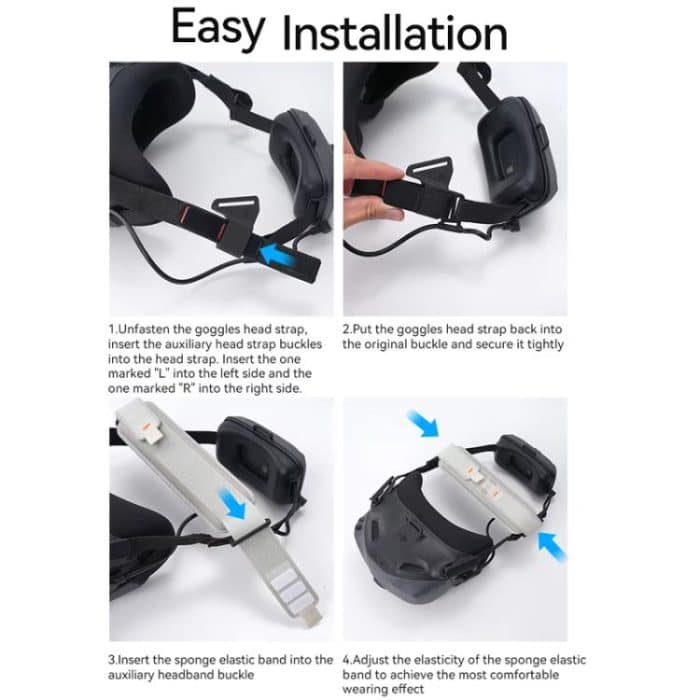 Easy Installation

1.Unfasten the goggles head strap, insert the auxiliary head strap buckles into the head strap. Insert the one marked "L" into the left side and the one marked "R" into the right side.

2.Put the goggles head strap back into the original buckle and secure it tightly

3.Insert the sponge elastic band into the auxiliary headband buckle

4.Adjust the elasticity of the sponge elastic band to achieve the most comfortable wearing effect