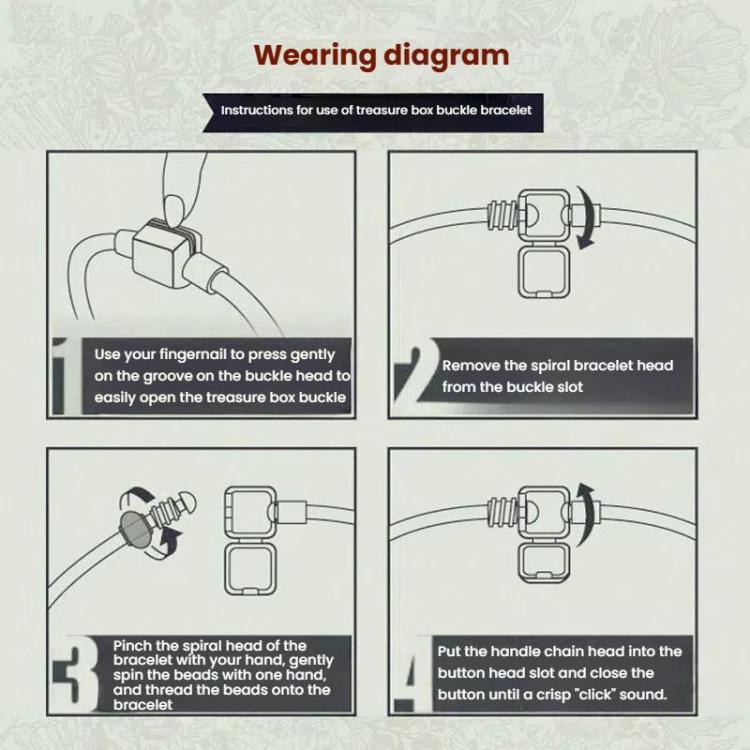 Wearing diagram

Instructions for use of treasure box buckle bracelet

1 Use your fingernail to press gently on the groove on the buckle head to easily open the treasure box buckle

2 Remove the spiral bracelet head from the buckle slot

3 Pinch the spiral head of the bracelet with your hand, gently spin the beads with one hand, and thread the beads onto the bracelet

4 Put the handle chain head into the button head slot and close the button until a crisp "click" sound.