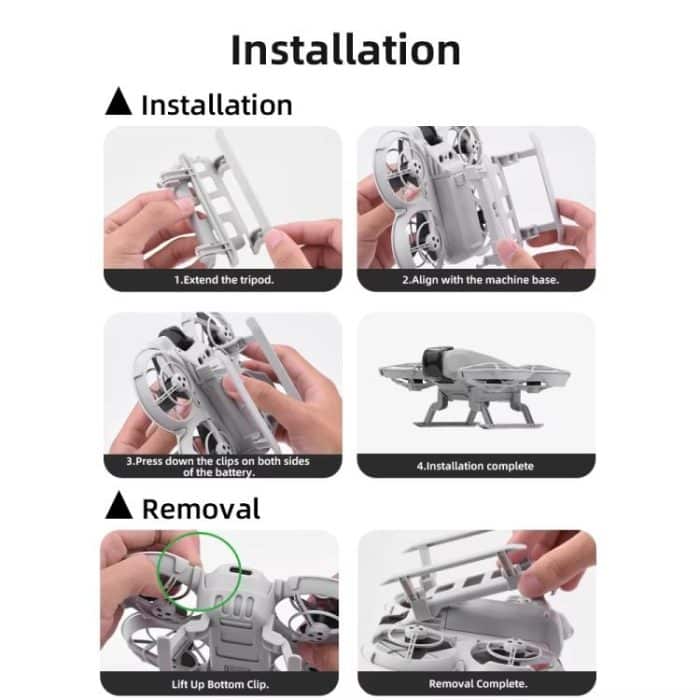 Installation

▲ Installation

1.Extend the tripod.

2.Align with the machine base.

3.Press down the clips on both sides of the battery.

4.Installation complete

▲ Removal

Lift Up Bottom Clip.

Removal Complete.