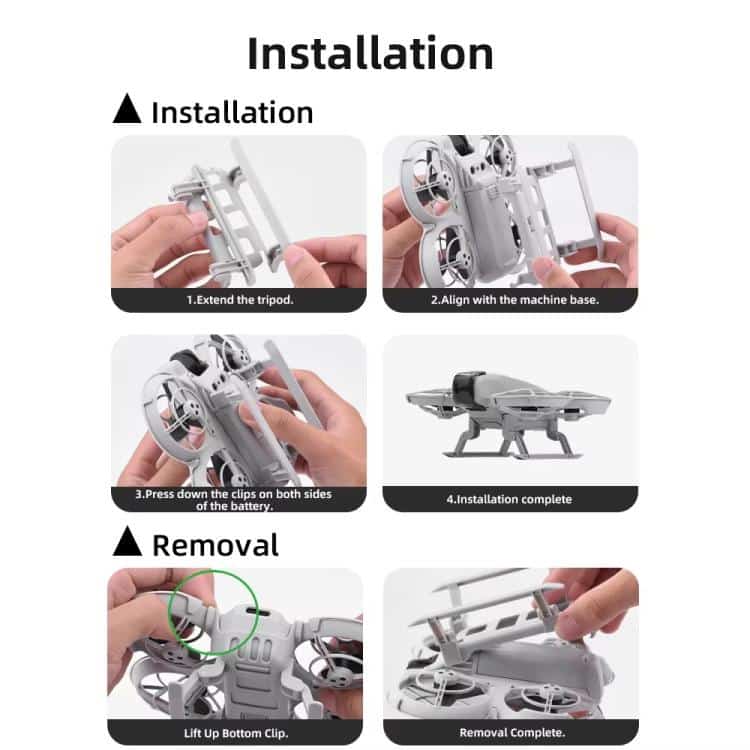 Installation

▲ Installation

1.Extend the tripod.

2.Align with the machine base.

3.Press down the clips on both sides of the battery.

4.Installation complete

▲ Removal

Lift Up Bottom Clip.

Removal Complete.