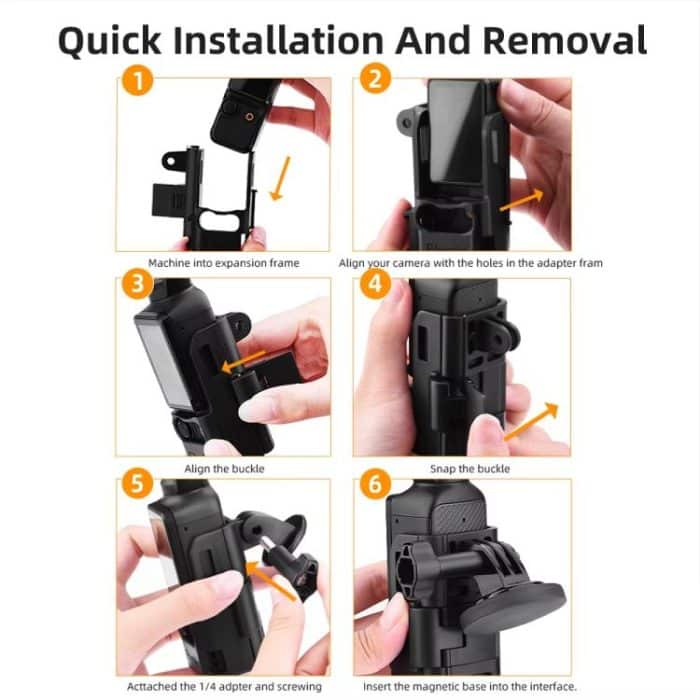 Quick Installation And Removal

1

Machine into expansion frame

2

Align your camera with the holes in the adapter fram

3

Align the buckle

4

Snap the buckle

5

Acttached the 1/4 adpter and screwing

6

Insert the magnetic base into the interface.