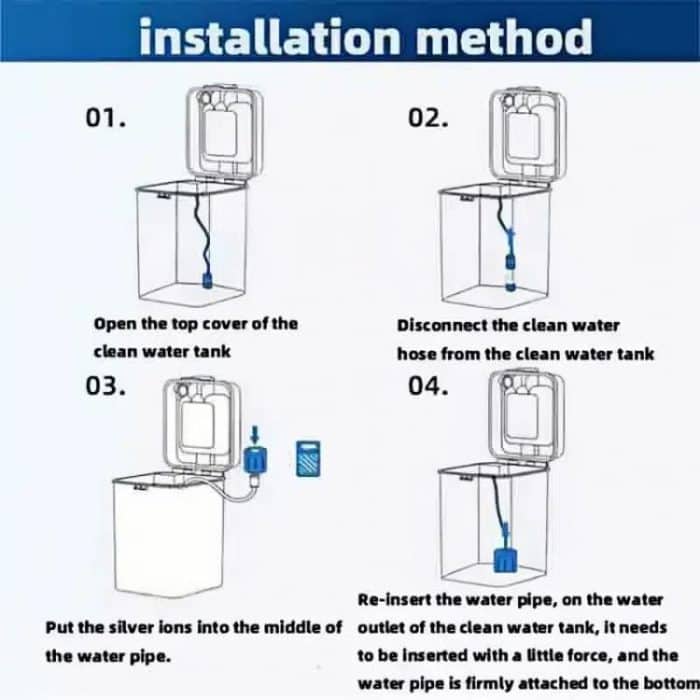 installation method

01.

Open the top cover of the clean water tank

02.

Disconnect the clean water hose from the clean water tank

03.

Put the silver ions into the middle of the water pipe.

04.

Re-insert the water pipe, on the water outlet of the clean water tank, it needs to be inserted with a little force, and the water pipe is firmly attached to the bottom