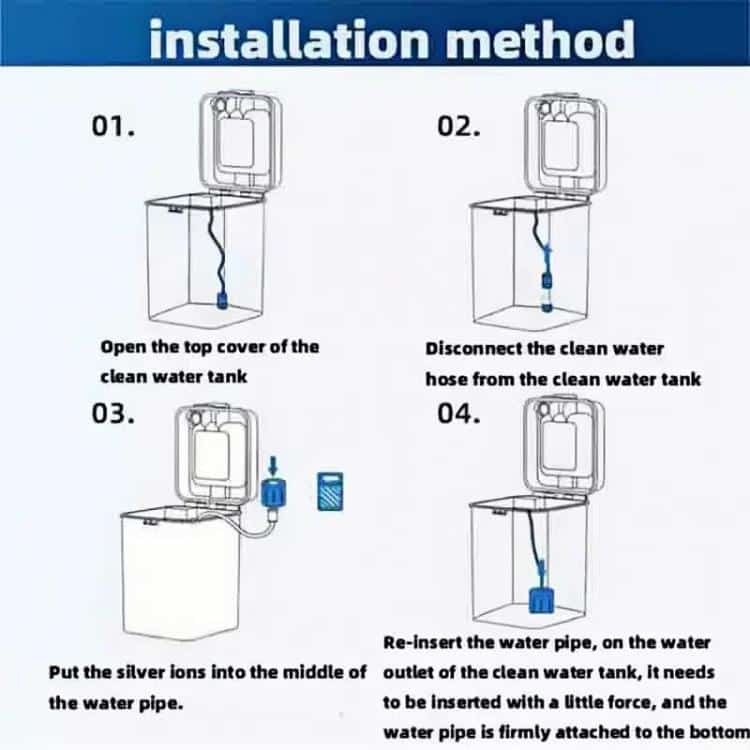 installation method

01.

Open the top cover of the clean water tank

02.

Disconnect the clean water hose from the clean water tank

03.

Put the silver ions into the middle of the water pipe.

04.

Re-insert the water pipe, on the water outlet of the clean water tank, it needs to be inserted with a little force, and the water pipe is firmly attached to the bottom