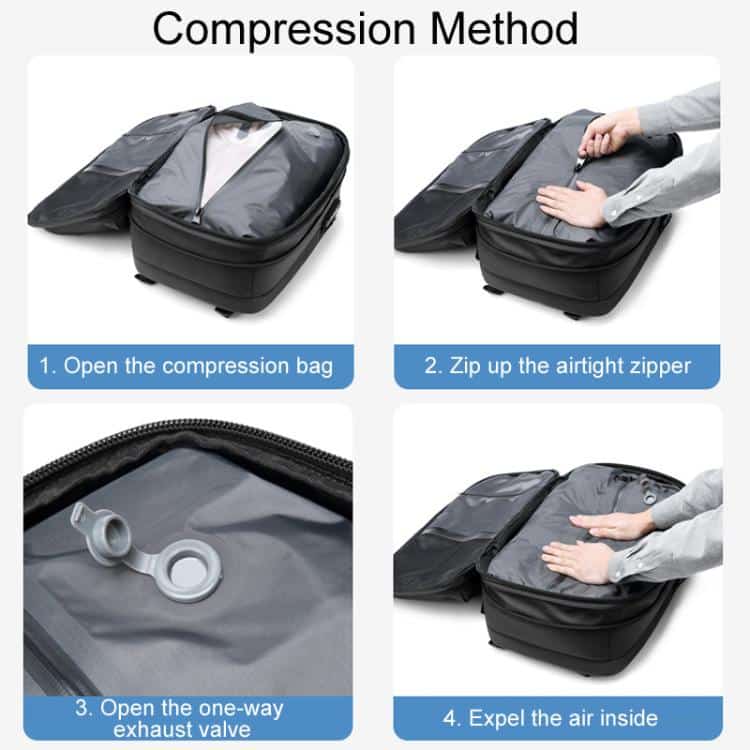 Compression Method

1. Open the compression bag

2. Zip up the airtight zipper

3. Open the one-way exhaust valve

4. Expel the air inside